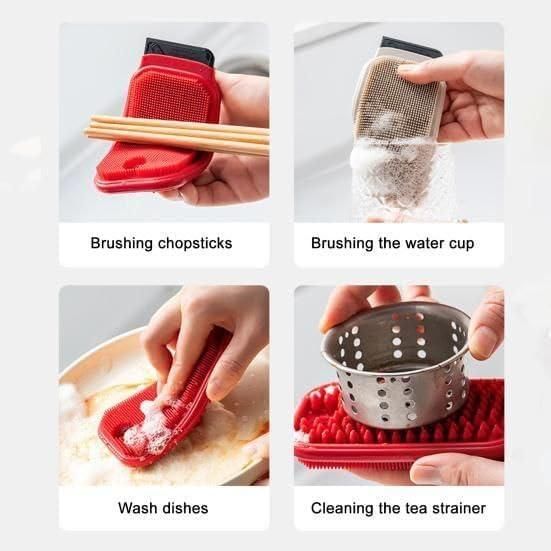 Brushing chopsticks

Brushing the water cup

Wash dishes

Cleaning the tea strainer